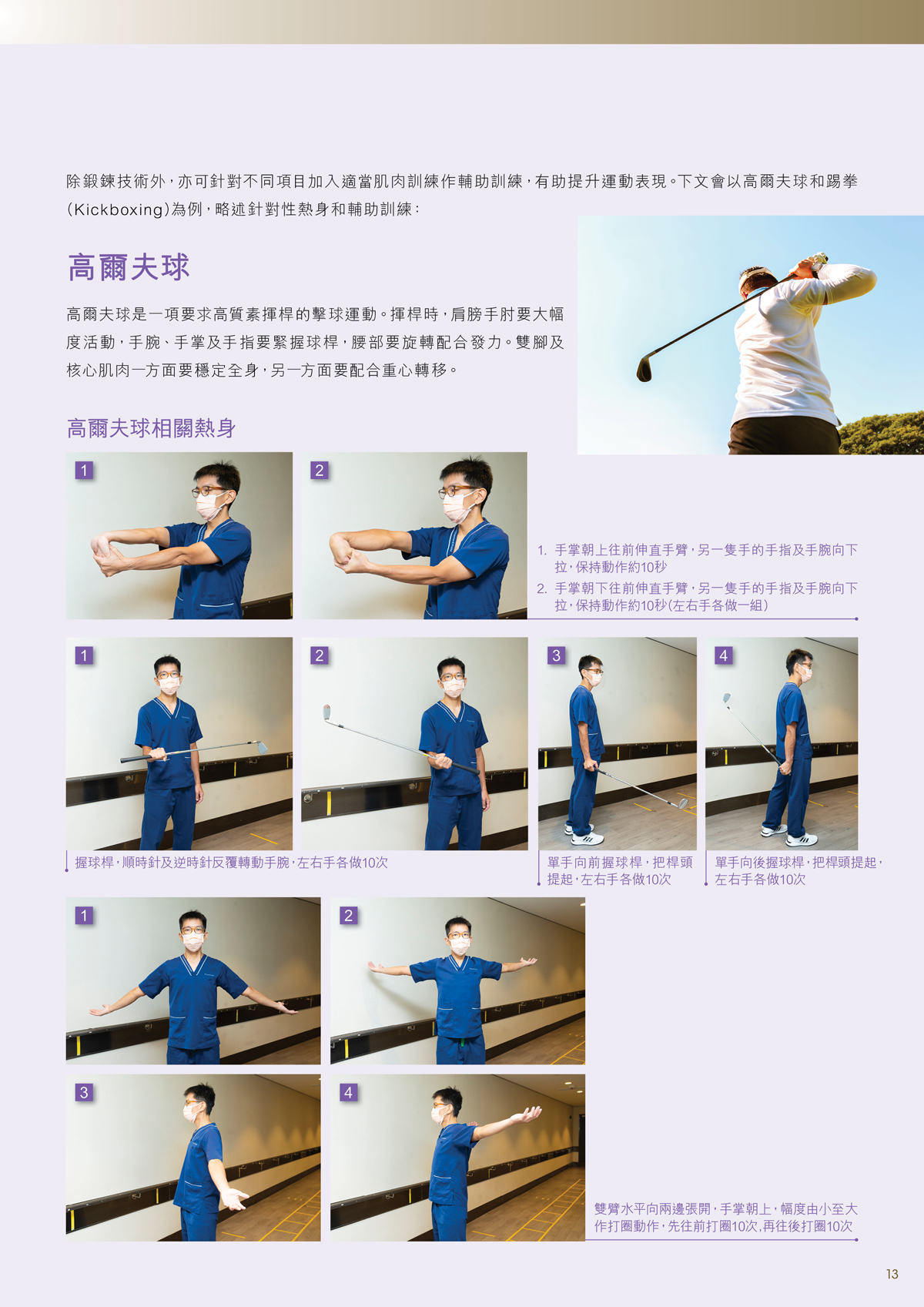 除鍛鍊技術外，亦可針對不同項目加入適當肌肉訓練作輔助訓練，有助提升運動表現。下文會以高爾夫球和踢拳(Kickboxing)為例，略述針對性熱身和輔助訓練：

高爾夫球

高爾夫球是一項要求高質素揮桿的擊球運動。揮桿時，肩膀手肘要大幅度活動，手腕、手掌及手指要緊握球桿，腰部要旋轉配合發力。雙腳及核心肌肉一方面要穩定全身，另一方面要配合重心轉移。

高爾夫球相關熱身

1

2

1. 手掌朝上往前伸直手臂，另一隻手的手指及手腕向下拉，保持動作約10秒
2. 手掌朝下往前伸直手臂，另一隻手的手指及手腕向下拉，保持動作約10秒(左右手各做一組)

1

2

3

4

握球桿，順時針及逆時針反覆轉動手腕，左右手各做10次

單手向前握球桿，把桿頭提起，左右手各做10次

單手向後握球桿，把桿頭提起，左右手各做10次

1

2

3

4

雙臂水平向兩邊張開，手掌朝上，幅度由小至大作打圈動作，先往前打圈10次，再往後打圈10次

13